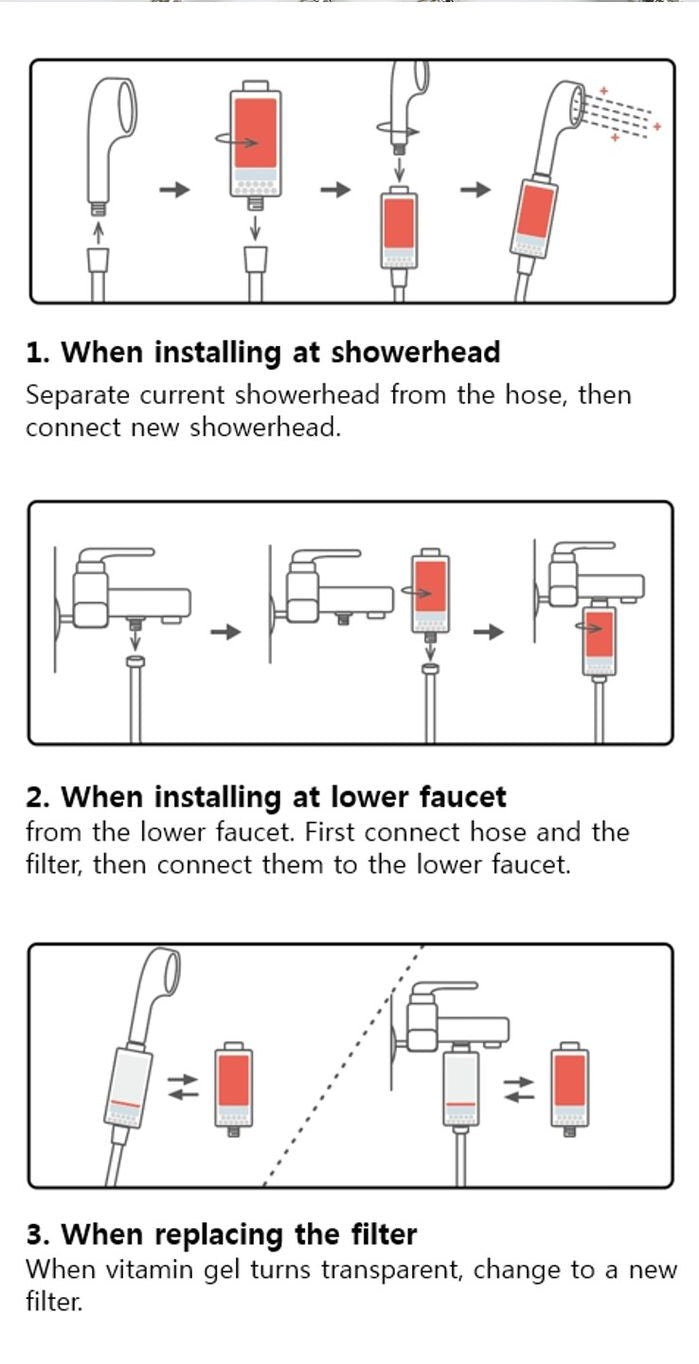 1. When installing at showerhead
Separate current showerhead from the hose, then connect new showerhead.

2. When installing at lower faucet
from the lower faucet. First connect hose and the filter, then connect them to the lower faucet.

3. When replacing the filter
When vitamin gel turns transparent, change to a new filter.