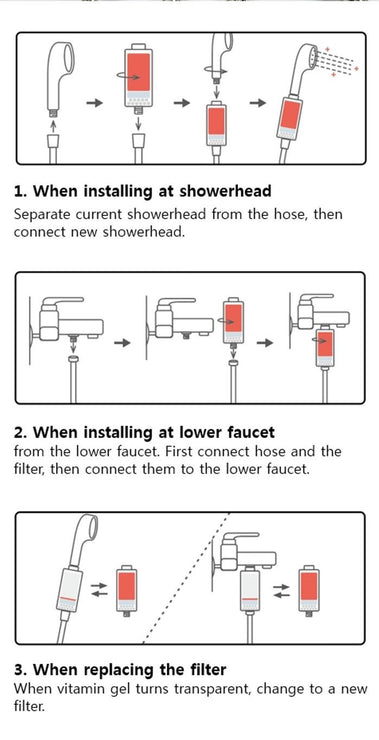 1. When installing at showerhead
Separate current showerhead from the hose, then connect new showerhead.

2. When installing at lower faucet
from the lower faucet. First connect hose and the filter, then connect them to the lower faucet.

3. When replacing the filter
When vitamin gel turns transparent, change to a new filter.