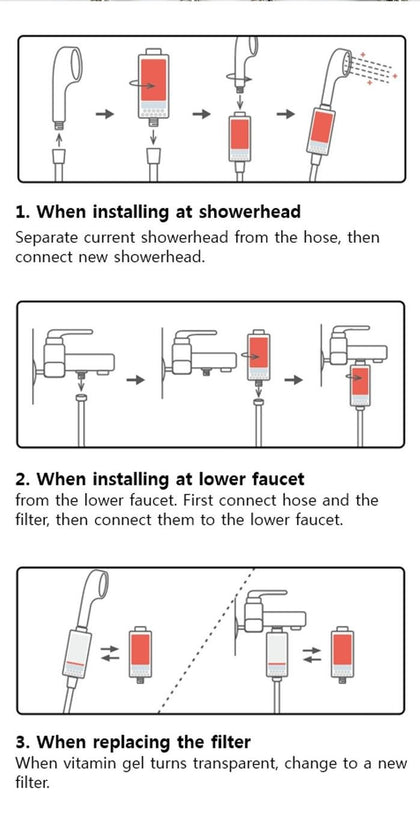 1. When installing at showerhead
Separate current showerhead from the hose, then connect new showerhead.

2. When installing at lower faucet
from the lower faucet. First connect hose and the filter, then connect them to the lower faucet.

3. When replacing the filter
When vitamin gel turns transparent, change to a new filter.